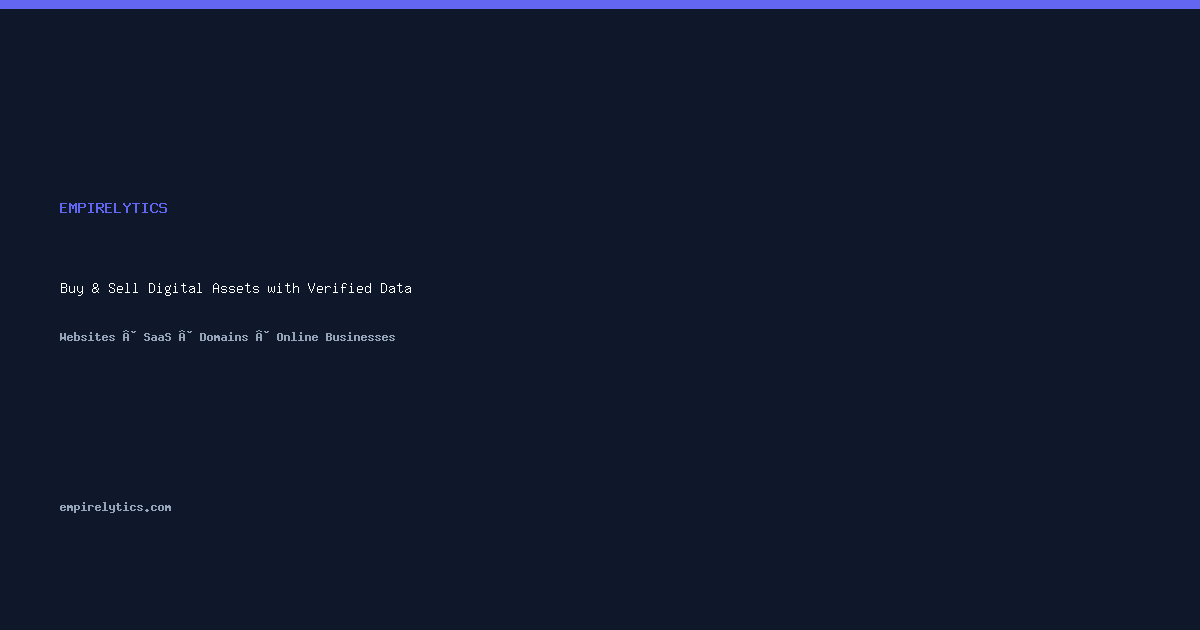 EMPIRELYTICS

Buy & Sell Digital Assets with Verified Data

Websites Â˘ SaaS Â˘ Domains Â˘ Online Businesses

empirelytics.com